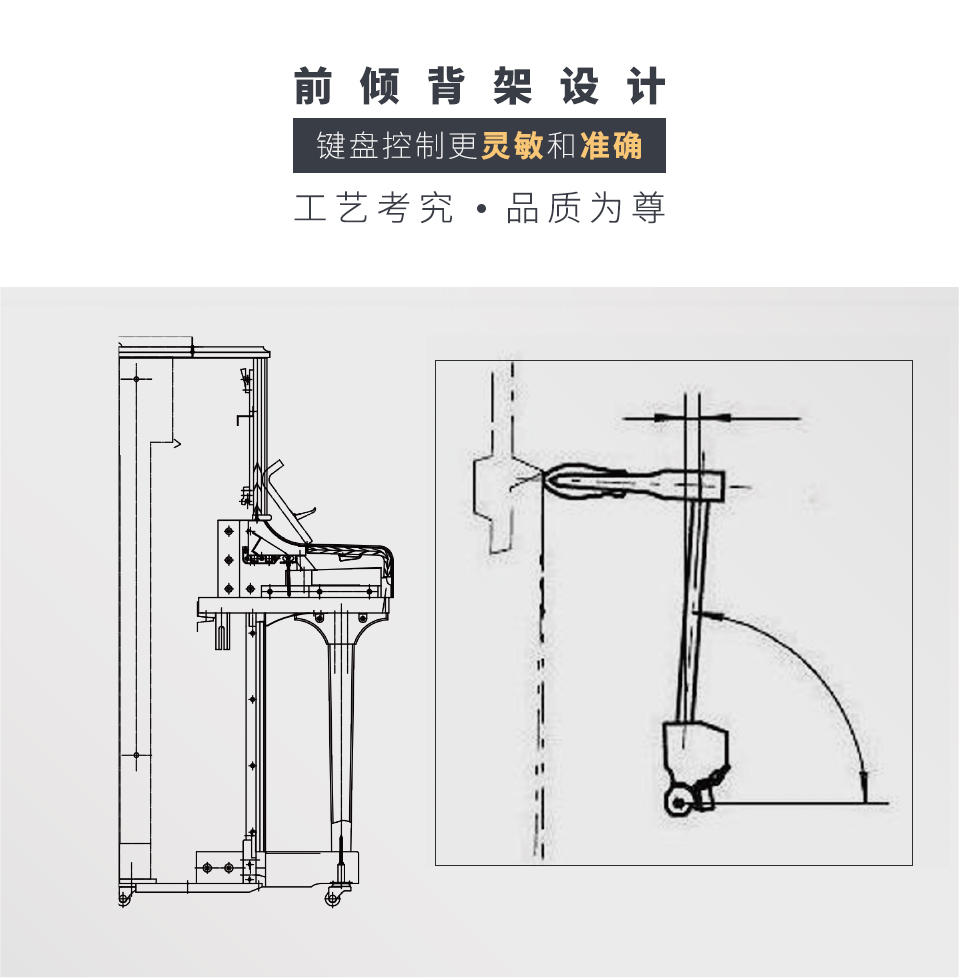 前倾背架设计

键盘控制更灵敏和准确

工艺考究 • 品质为尊